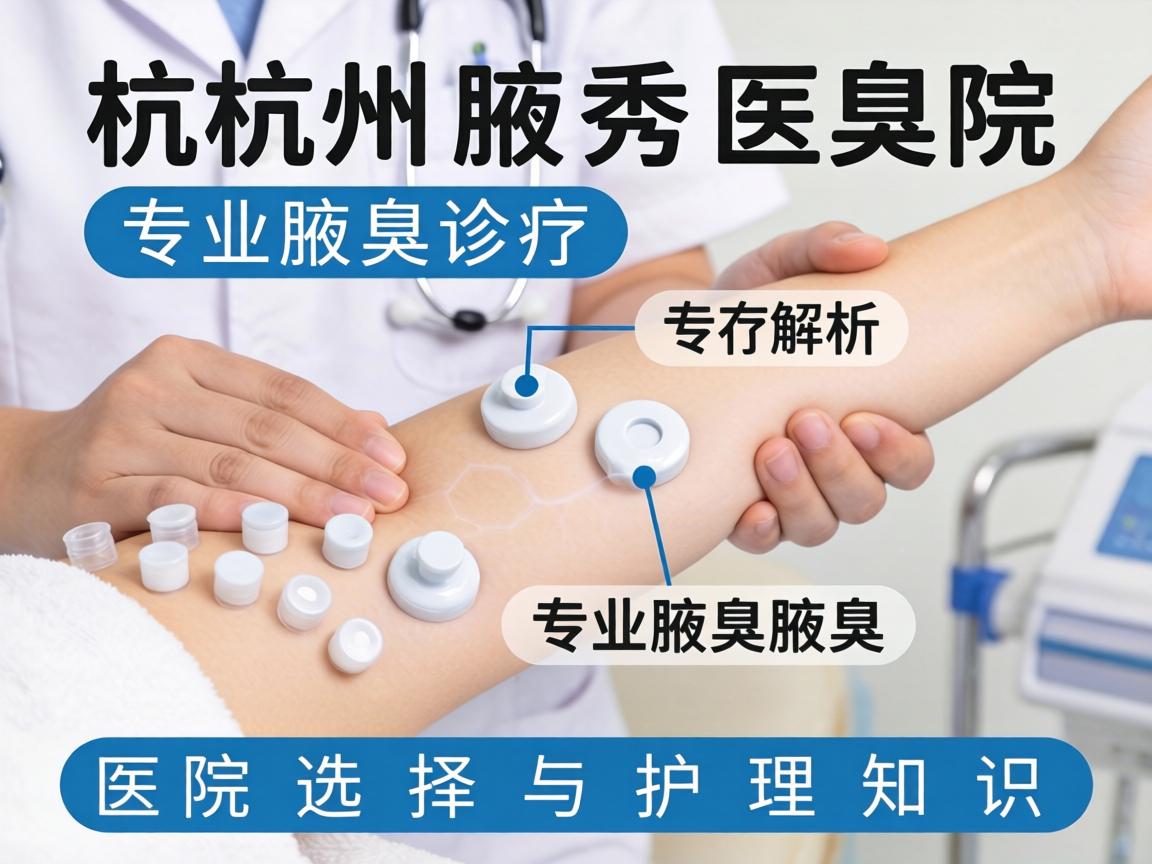 杭杭州腋秀医臭院

专业腋臭诊疗

专存解析

专业腋臭腋臭

医院选择与护理知识